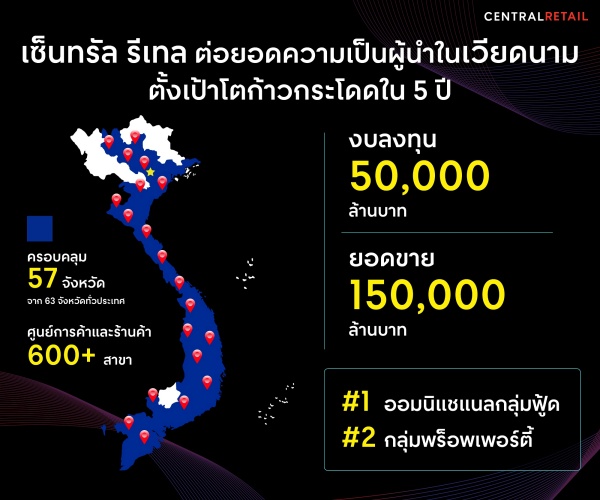 CENTRALRETAIL

เซ็นทรัล รีเทล ต่อยอดความเป็นผู้นำในเวียดนาม ตั้งเป้าโตก้าวกระโดดใน 5 ปี

ครอบคลุม
57 จังหวัด
จาก 63 จังหวัดทั่วประเทศ

ศูนย์การค้าและร้านค้า
600+ สาขา

งบลงทุน
50,000
ล้านบาท

ยอดขาย
150,000
ล้านบาท

#1 ออมนิแชแนลกลุ่มฟู้ด
#2 กลุ่มพร็อพเพอร์ตี้